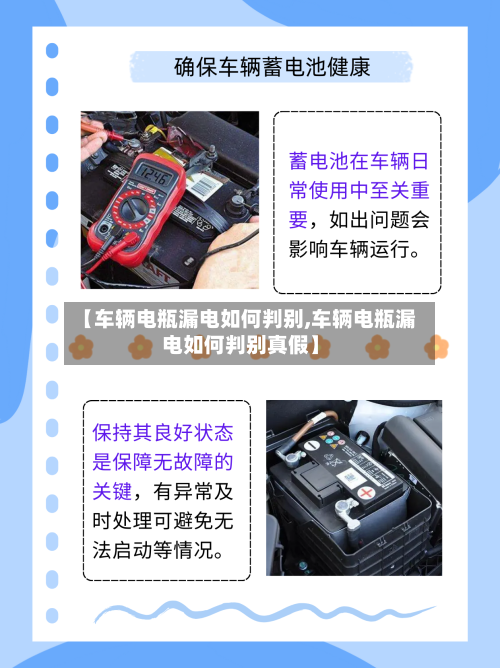 确保车辆蓄电池健康

12.46

蓄电池在车辆日常使用中至关重要，如出问题会影响车辆运行。

【车辆电瓶漏电如何判别,车辆电瓶漏电如何判别真假】

保持其良好状态是保障无故障的关键，有异常及时处理可避免无法启动等情况。